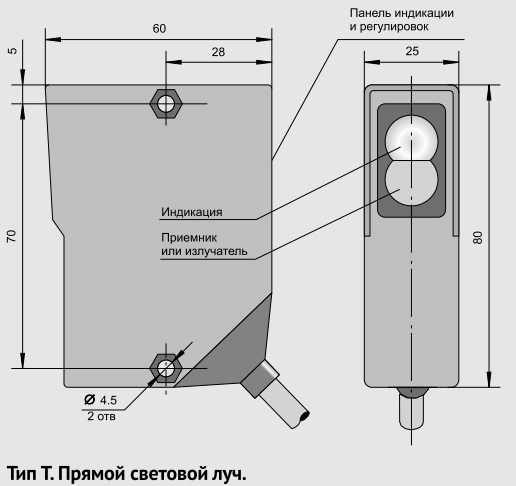 Панель индикации и регулировок

60

28

5

25

70

80

Индикация

Приемник или излучатель

Ø 4.5

2 отв

Тип Т. Прямой световой луч.