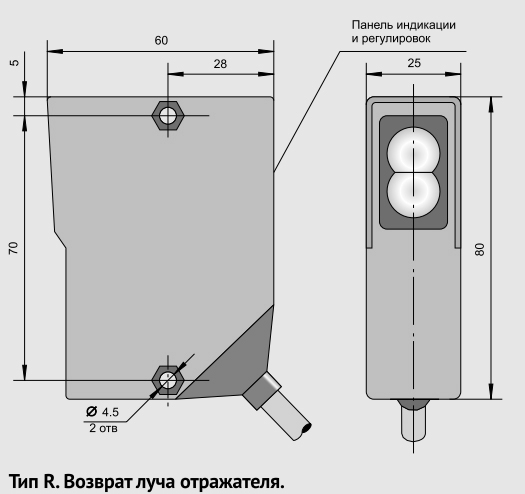 Панель индикации и регулировок

60

28

5

25

70

80

Ø 4.5

2 отв

Тип R. Возврат луча отражателя.