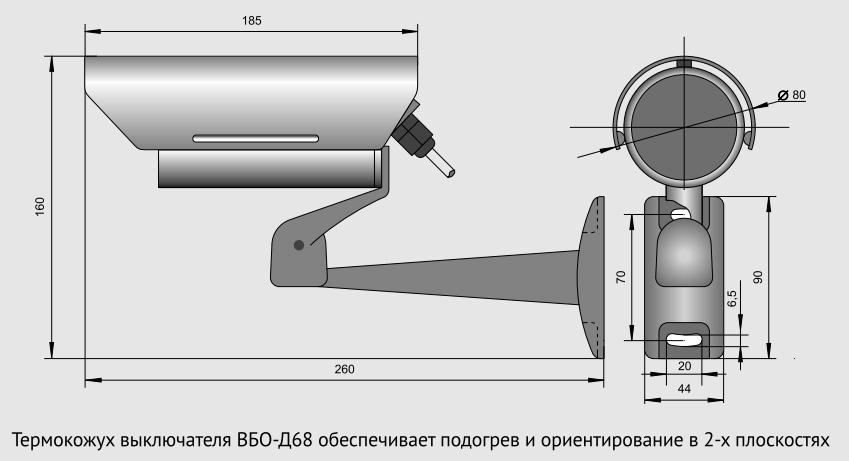 185

160

260

Ø 80

70

90

6,5

20

44

Термокожух выключателя ВБО-Д68 обеспечивает подогрев и ориентирование в 2-х плоскостях