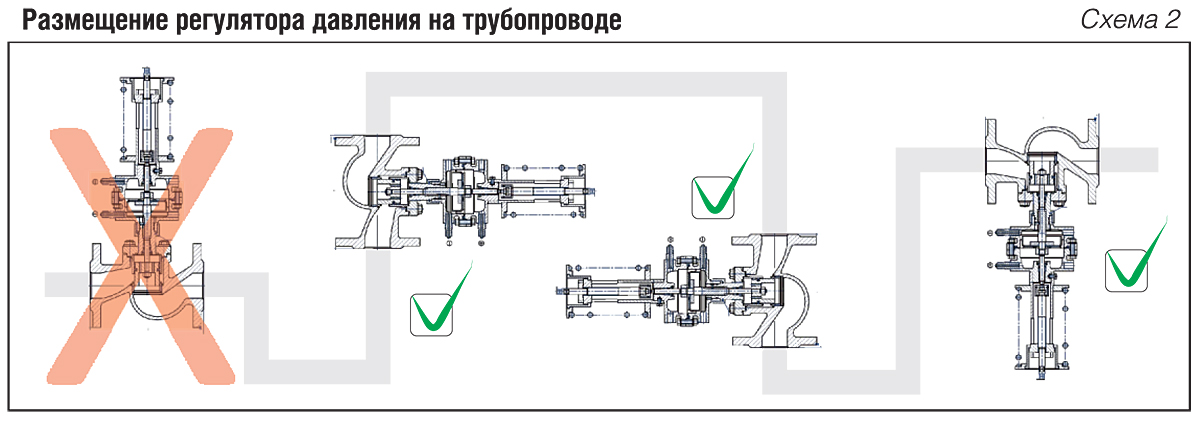 Размещение регулятора давления на трубопроводе

Схема 2