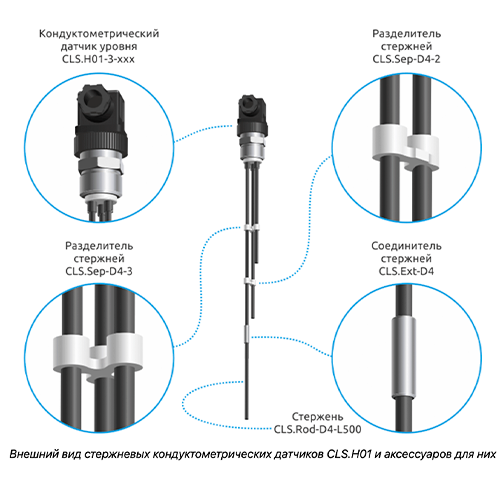 Кондуктометрический датчик уровня CLS.H01-3-xxx

Разделитель стержней CLS.Sep-D4-2

Разделитель стержней CLS.Sep-D4-3

Соединитель стержней CLS.Ext-D4

Стержень CLS.Rod-D4-L500

Внешний вид стержневых кондуктометрических датчиков CLS.H01 и аксессуаров для них