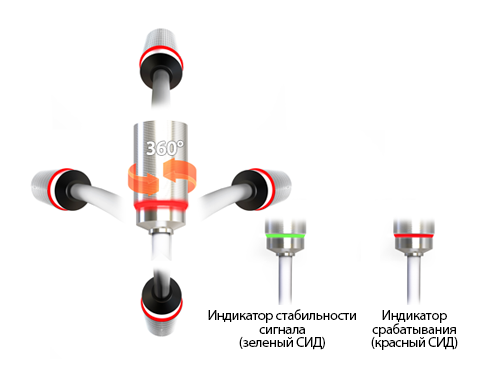 360°

Индикатор стабильности сигнала (зеленый СИД)

Индикатор срабатывания (красный СИД)