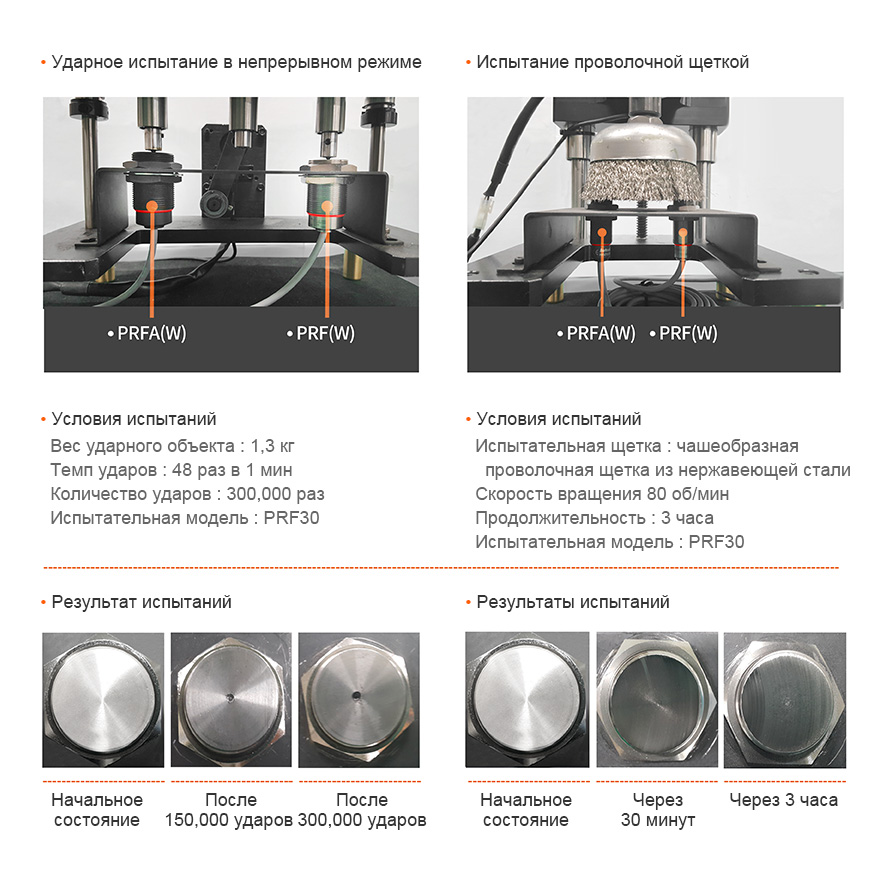 • Ударное испытание в непрерывном режиме

• PRFA(W) • PRF(W)

• Условия испытаний
Вес ударного объекта : 1,3 кг
Темп ударов : 48 раз в 1 мин
Количество ударов : 300,000 раз
Испытательная модель : PRF30

• Результат испытаний

Начальное состояние

После 150,000 ударов

После 300,000 ударов

• Испытание проволочной щеткой

• PRFA(W) • PRF(W)

• Условия испытаний
Испытательная щетка : чашеобразная проволочная щетка из нержавеющей стали
Скорость вращения 80 об/мин
Продолжительность : 3 часа
Испытательная модель : PRF30

• Результаты испытаний

Начальное состояние

Через 30 минут

Через 3 часа