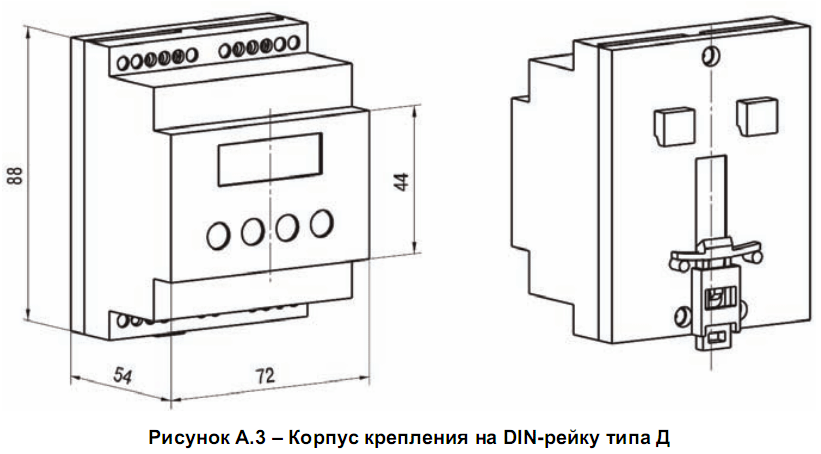 88

44

54

72

Рисунок А.3 – Корпус крепления на DIN-рейку типа Д