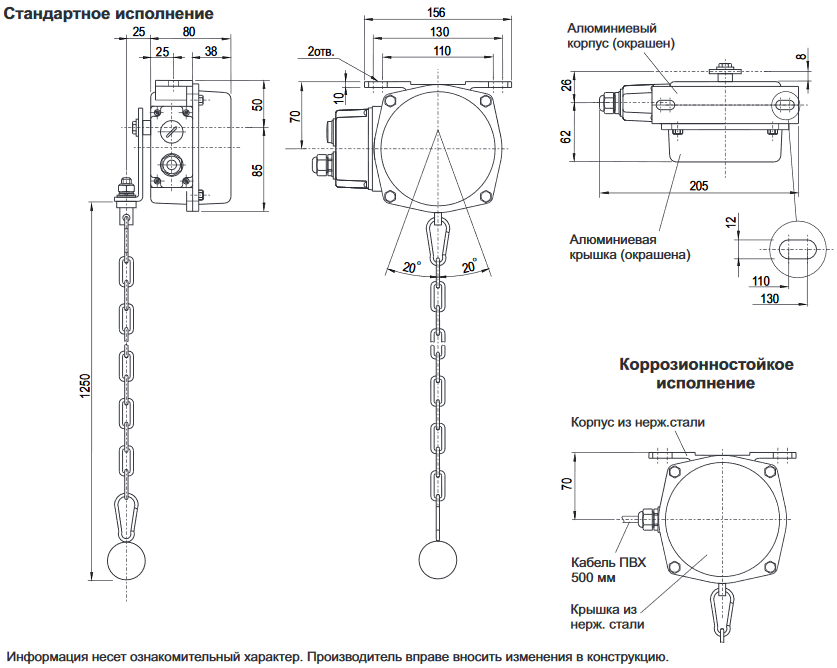 Стандартное исполнение

25
80
25
38
50
85
1250

156
130
110
2отв.
10
70
20°
20°

Алюминиевый корпус (окрашен)
8
26
62
205
Алюминиевая крышка (окрашена)
12
110
130

Коррозионностойкое исполнение

Корпус из нерж.стали
70
Кабель ПВХ 500 мм
Крышка из нерж. стали

Информация несет ознакомительный характер. Производитель вправе вносить изменения в конструкцию.