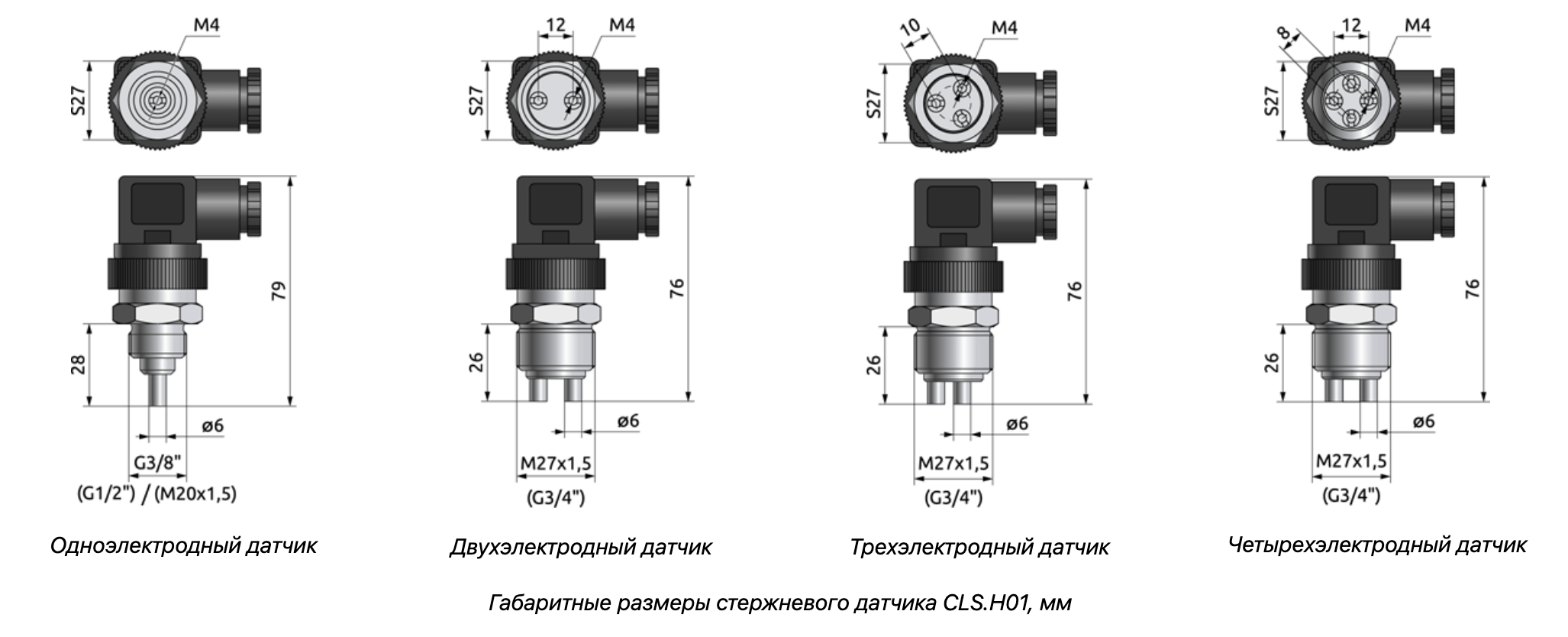 M4
S27
79
28
ø6
G3/8"
(G1/2") / (M20x1,5)

Одноэлектродный датчик

12
M4
S27
76
26
ø6
M27x1,5
(G3/4")

Двухэлектродный датчик

10
M4
S27
76
26
ø6
M27x1,5
(G3/4")

Трехэлектродный датчик

8
12
M4
S27
76
26
ø6
M27x1,5
(G3/4")

Четырехэлектродный датчик

Габаритные размеры стержневого датчика CLS.H01, мм