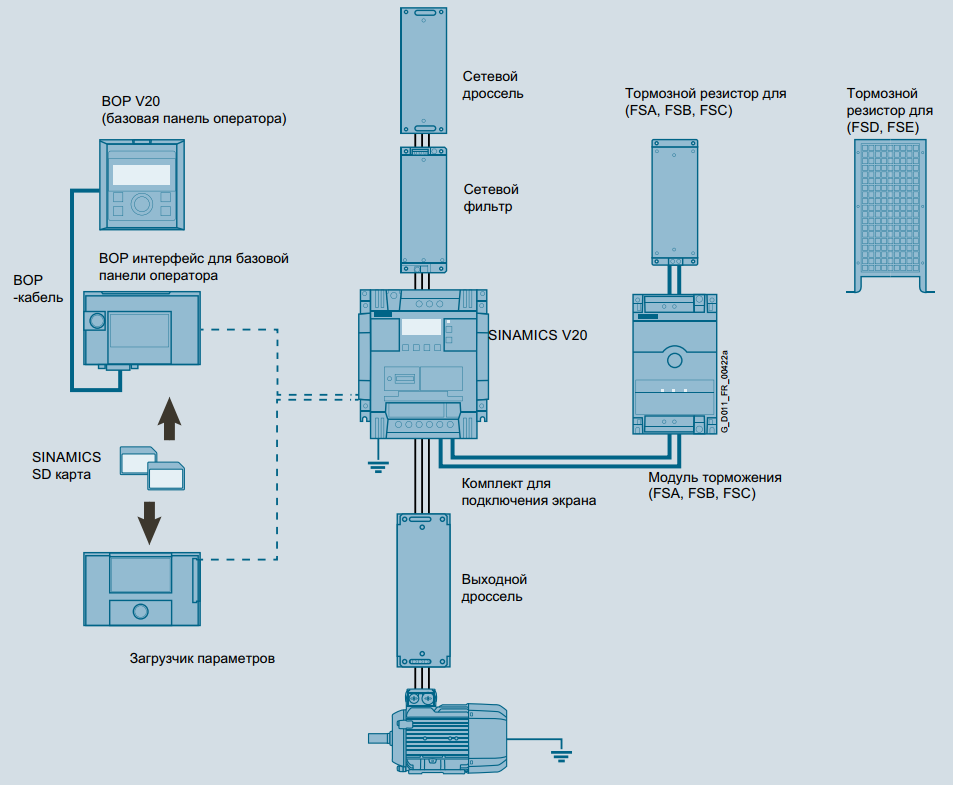 BOP V20
(базовая панель оператора)

BOP интерфейс для базовой панели оператора

BOP
-кабель

SINAMICS
SD карта

Загрузчик параметров

Сетевой
дроссель

Сетевой
фильтр

SINAMICS V20

Комплект для
подключения экрана

Выходной
дроссель

Тормозной резистор для
(FSA, FSB, FSC)

Тормозной
резистор для
(FSD, FSE)

G_D011_FR_00422a

Модуль торможения
(FSA, FSB, FSC)