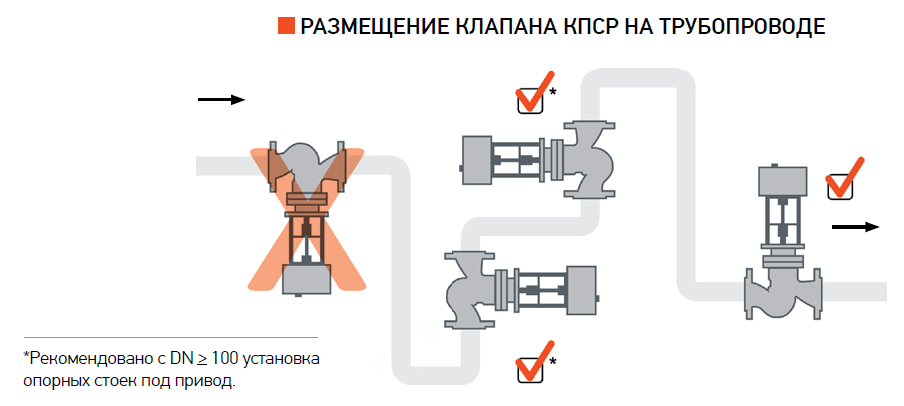 РАЗМЕЩЕНИЕ КЛАПАНА КПСР НА ТРУБОПРОВОДЕ

*

*

*Рекомендовано с DN $\geq$ 100 установка опорных стоек под привод.